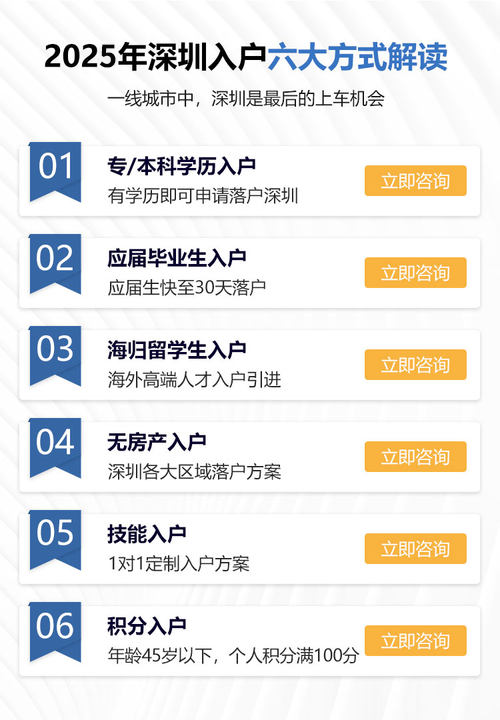 2025年深圳入户六大方式解读

一线城市中，深圳是最后的上车机会

01
专/本科学历入户
有学历即可申请落户深圳
立即咨询

02
应届毕业生入户
应届生快至30天落户
立即咨询

03
海归留学生入户
海外高端人才入户引进
立即咨询

04
无房产入户
深圳各大区域落户方案
立即咨询

05
技能入户
1对1定制入户方案
立即咨询

06
积分入户
年龄45岁以下，个人积分满100分
立即咨询